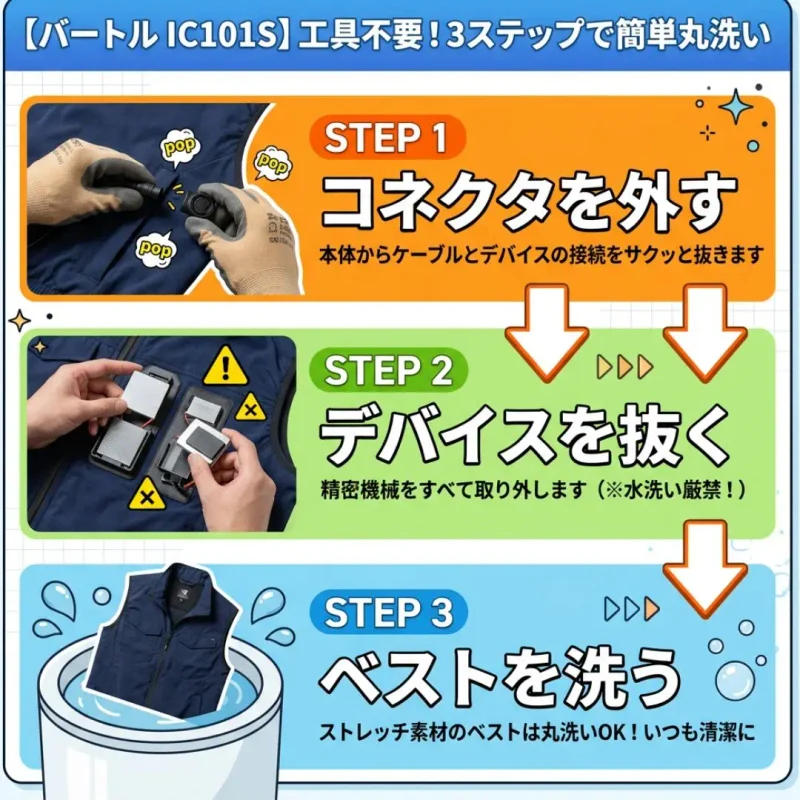 【バートル IC101S】工具不要！3ステップで簡単丸洗い

pop

pop

pop

STEP 1

コネクタを外す

本体からケーブルとデバイスの接続をサクッと抜きます

STEP 2

デバイスを抜く

精密機械をすべて取り外します（※水洗い厳禁！）

STEP 3

ベストを洗う

ストレッチ素材のベストは丸洗いOK！いつも清潔に